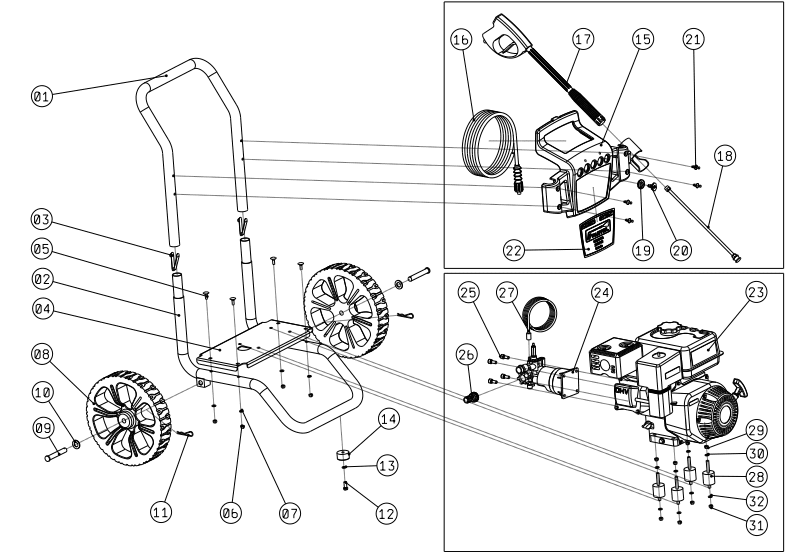 01
03
05
02
04
08
10
09
11
06
07
14
13
12
16
17
15
21
18
22
19
20
25
27
24
23
26
29
30
28
32
31